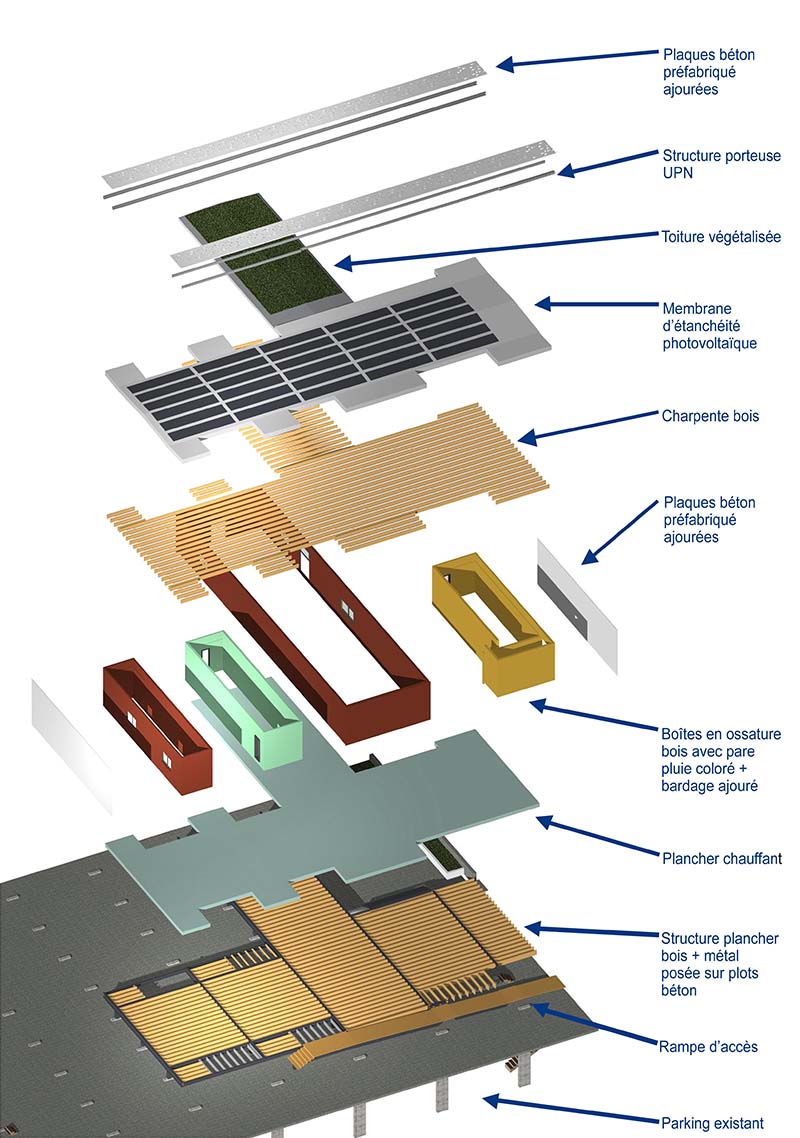 Plaques béton préfabriqué ajourées

Structure porteuse UPN

Toiture végétalisée

Membrane d'étanchéité photovoltaïque

Charpente bois

Plaques béton préfabriqué ajourées

Boîtes en ossature bois avec pare pluie coloré + bardage ajouré

Plancher chauffant

Structure plancher bois + métal posée sur plots béton

Rampe d'accès

Parking existant